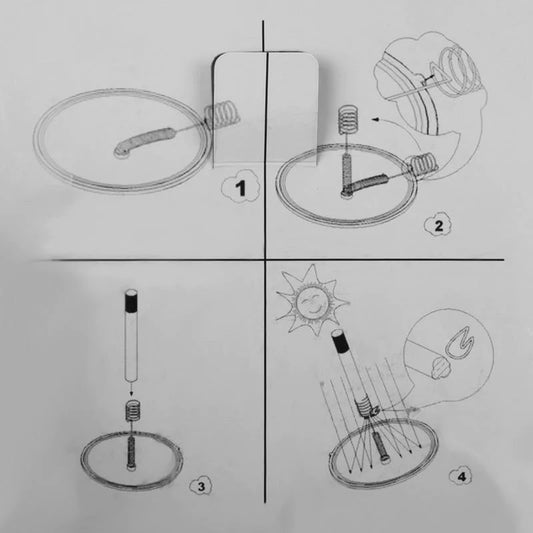 1

2

3

4