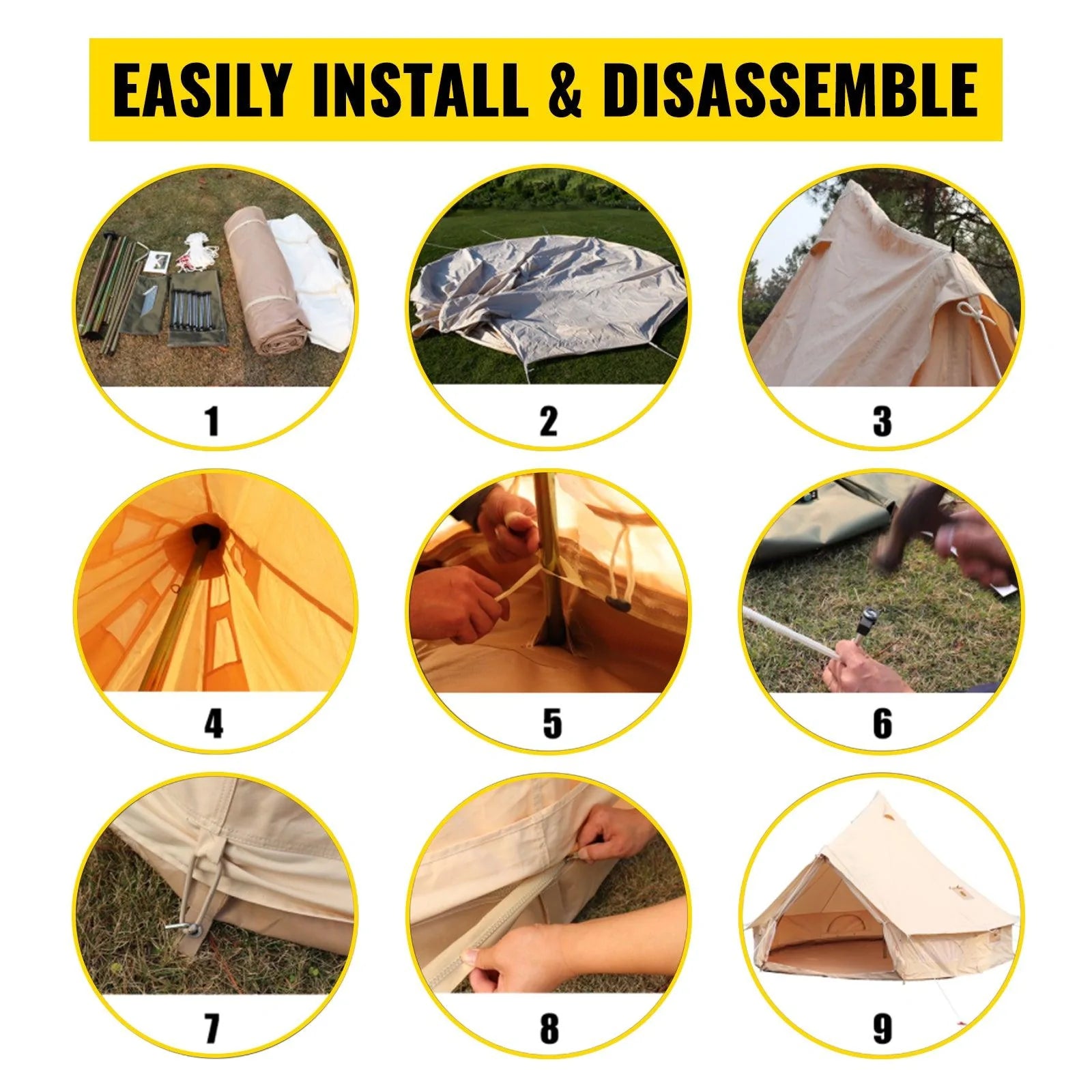 EASILY INSTALL & DISASSEMBLE

1

2

3

4

5

6

7

8

9