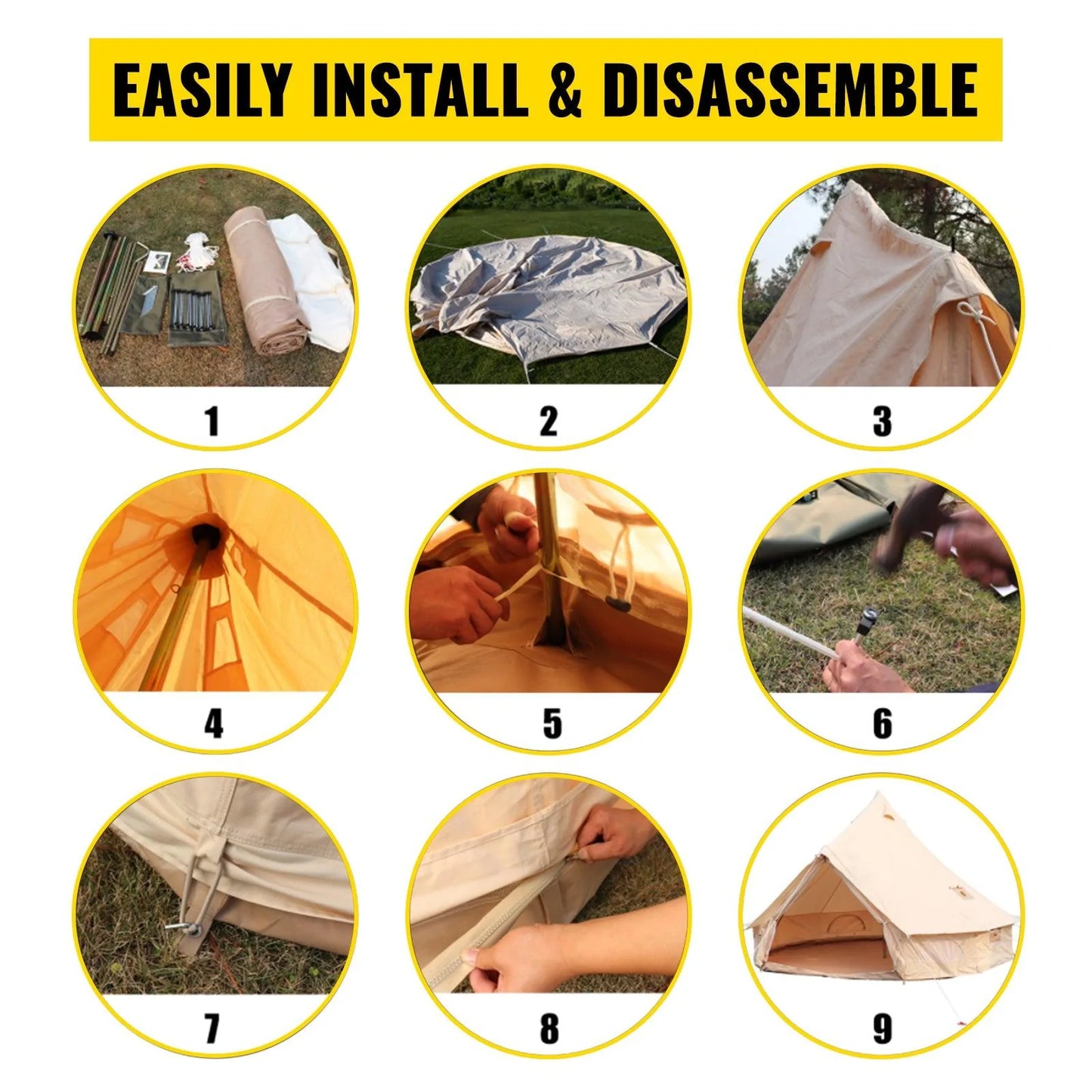 EASILY INSTALL & DISASSEMBLE

1

2

3

4

5

6

7

8

9